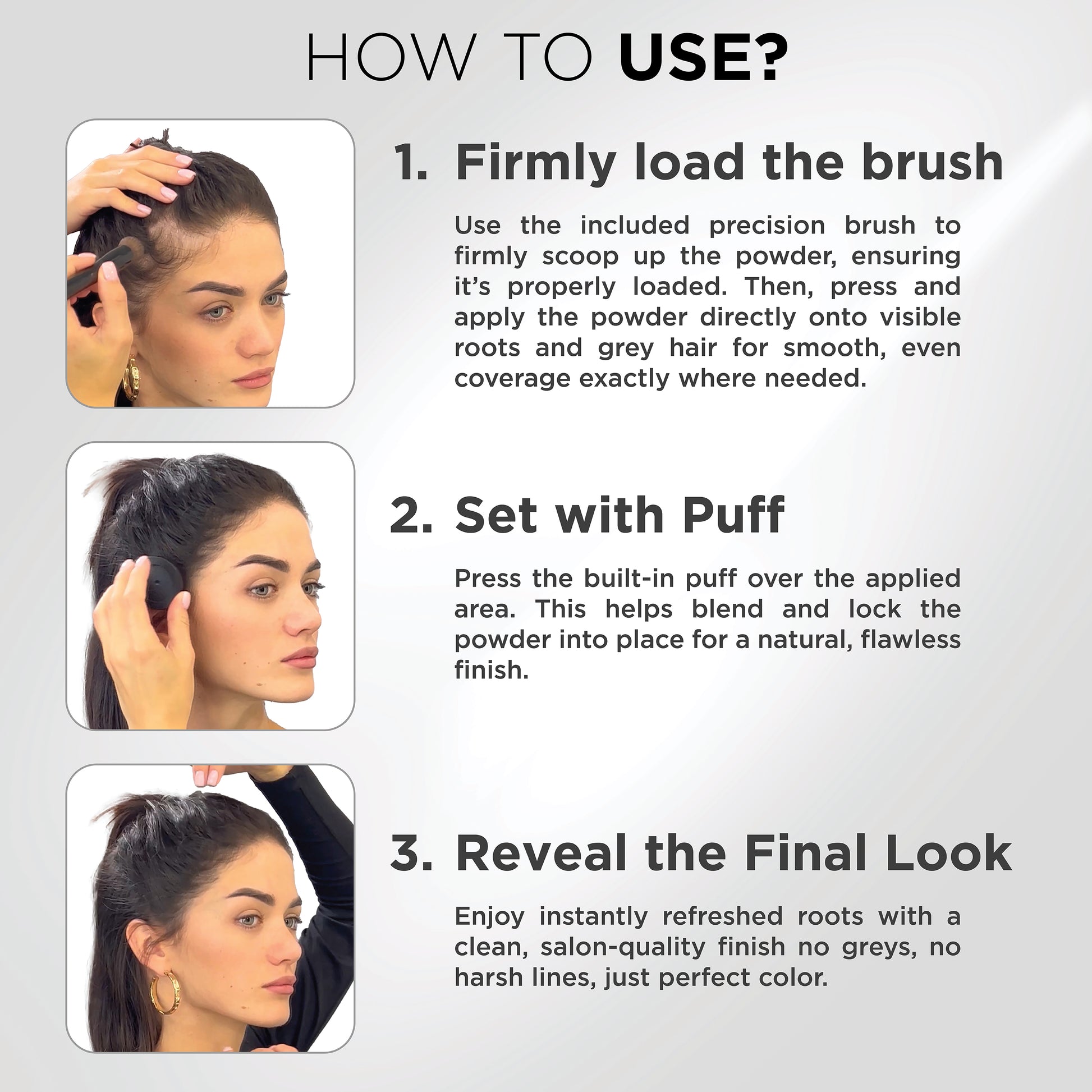 HOW TO USE?

1. Firmly load the brush

Use the included precision brush to firmly scoop up the powder, ensuring it's properly loaded. Then, press and apply the powder directly onto visible roots and grey hair for smooth, even coverage exactly where needed.

2. Set with Puff

Press the built-in puff over the applied area. This helps blend and lock the powder into place for a natural, flawless finish.

3. Reveal the Final Look

Enjoy instantly refreshed roots with a clean, salon-quality finish no greys, no harsh lines, just perfect color.